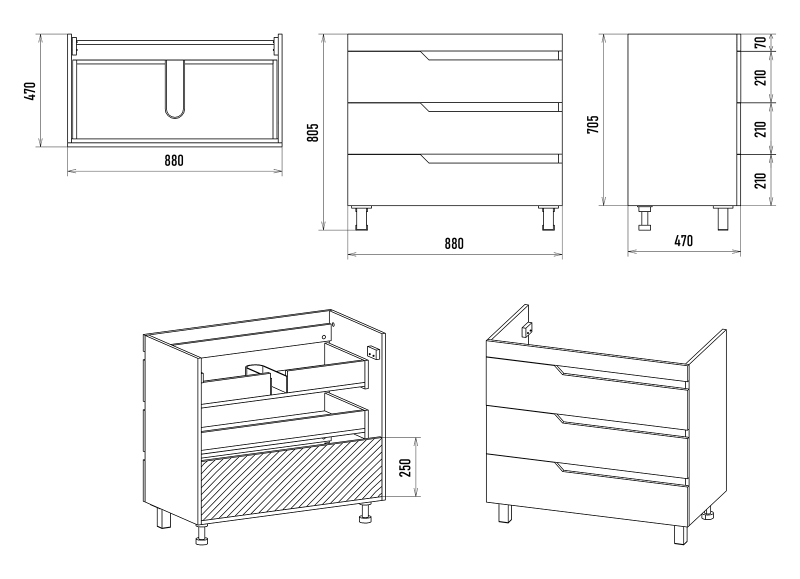 470
880
805
880
705
70
210
210
210
470
250